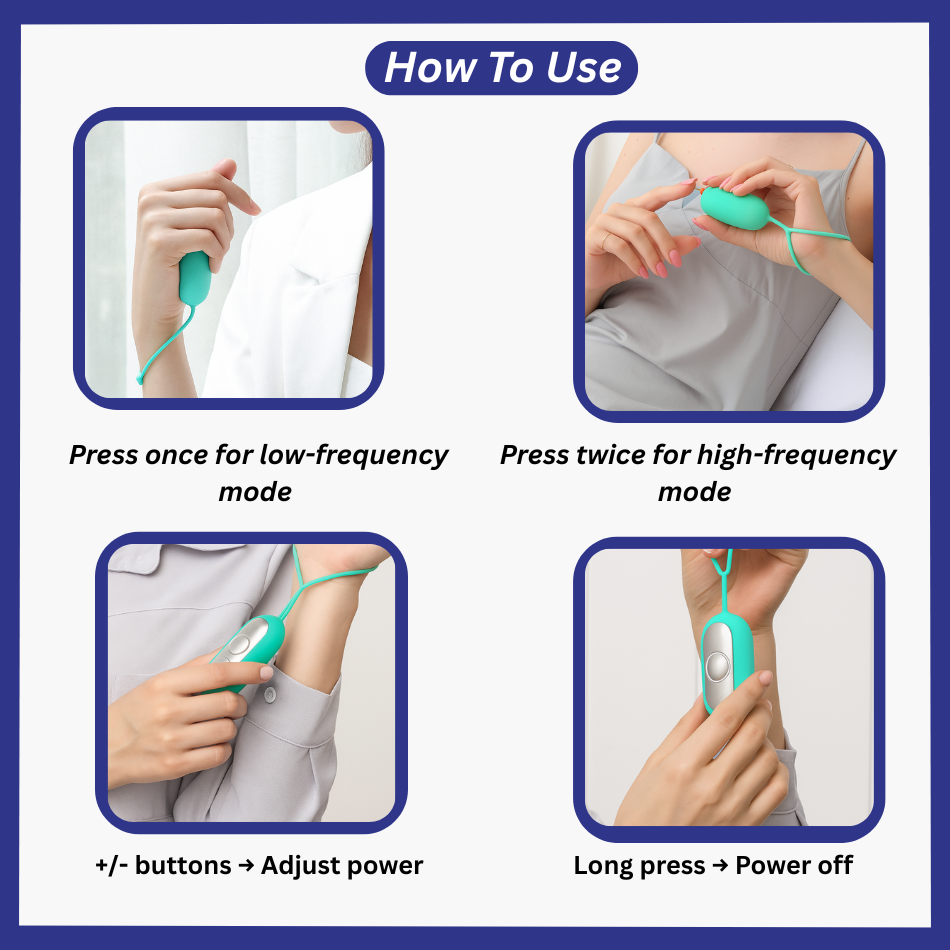 How To Use

Press once for low-frequency mode

Press twice for high-frequency mode

+/- buttons → Adjust power

Long press → Power off